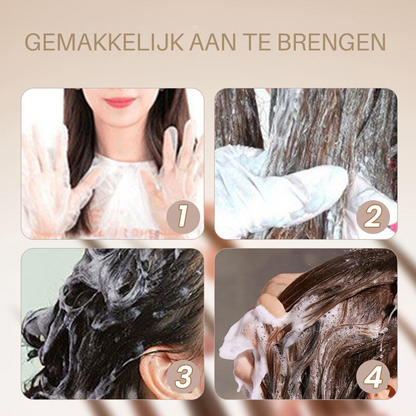 GEMAKKELIJK AAN TE BRENGEN

1

2

3

4